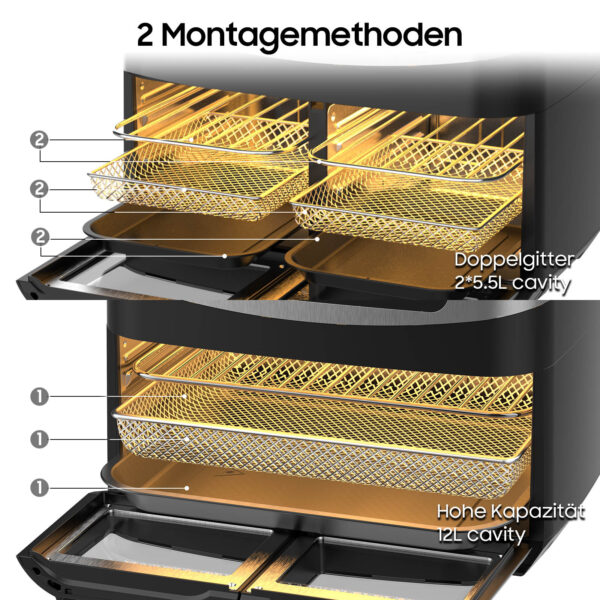 2 Montagemethoden

2
2
2

Doppelgitter
2*5.5L cavity

1
1
1

Hohe Kapazität
12L cavity